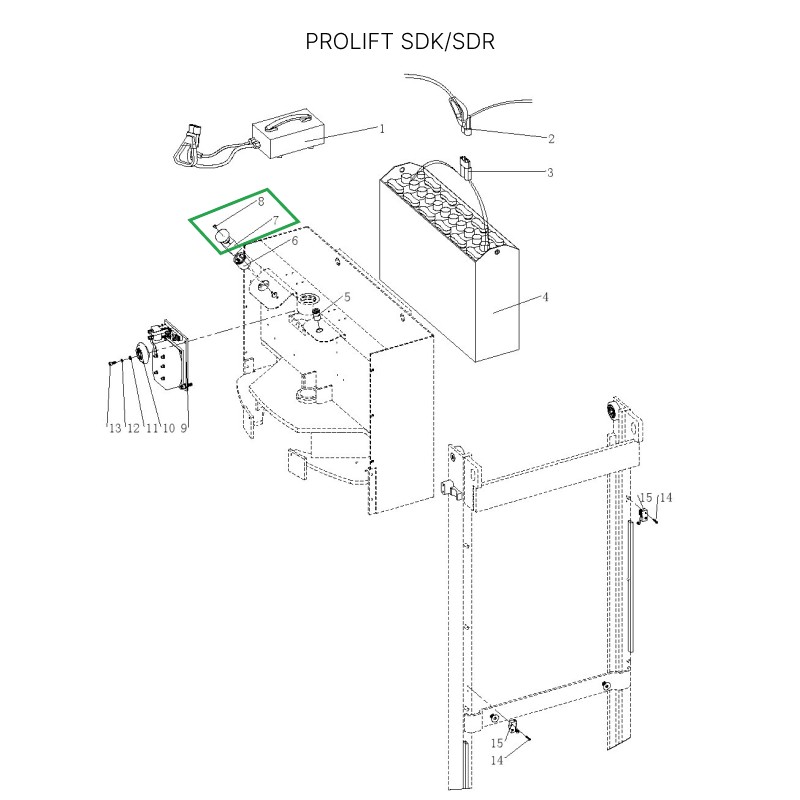 PROLIFT SDK/SDR

1
2
3
4
8
7
6
5
13 12 11 10 9
15 14
15
14