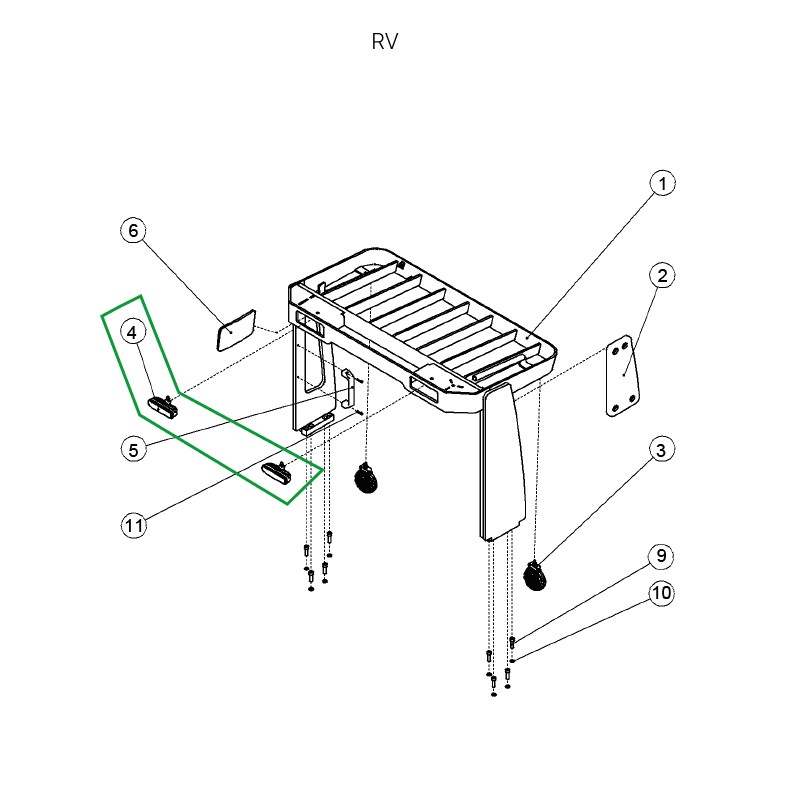 RV

1
6
2
4
5
3
11
9
10